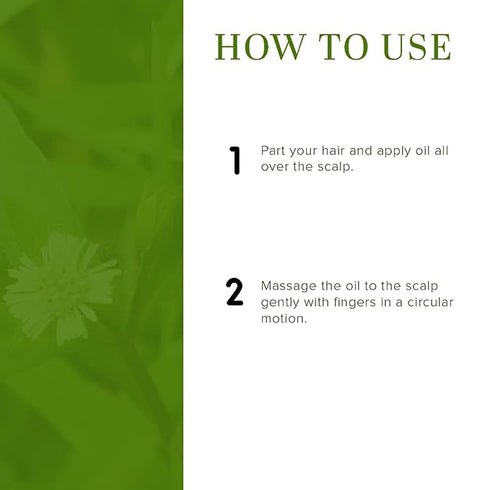 HOW TO USE

1 Part your hair and apply oil all over the scalp.

2 Massage the oil to the scalp gently with fingers in a circular motion.